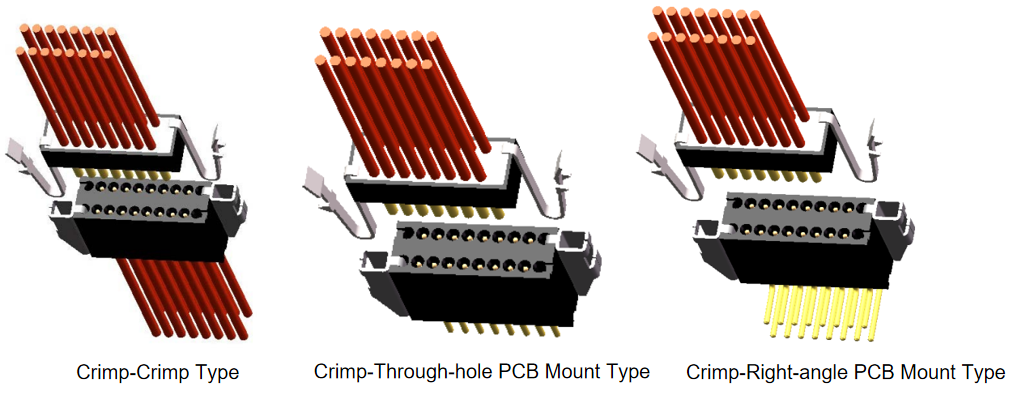 Crimp-Crimp Type

Crimp-Through-hole PCB Mount Type

Crimp-Right-angle PCB Mount Type